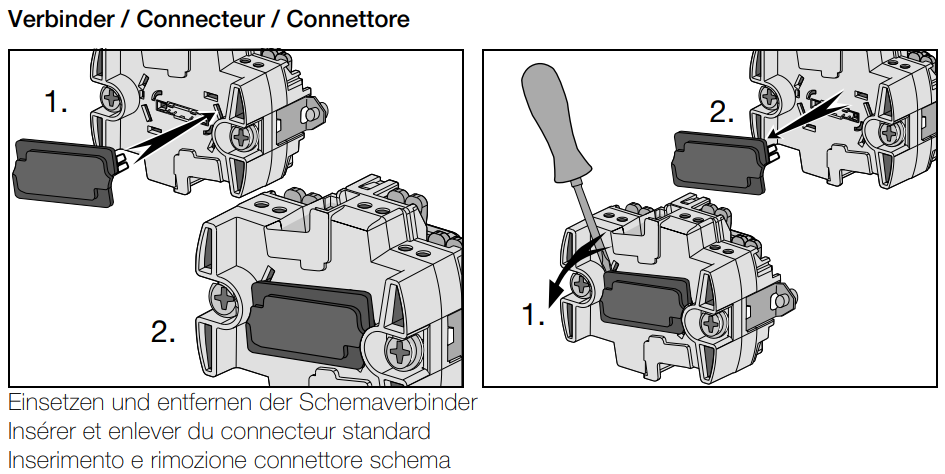 Verbinder / Connecteur / Connettore

1.

2.

2.

1.

Einsetzen und entfernen der Schemaverbinder
Insérer et enlever du connecteur standard
Inserimento e rimozione connettore schema